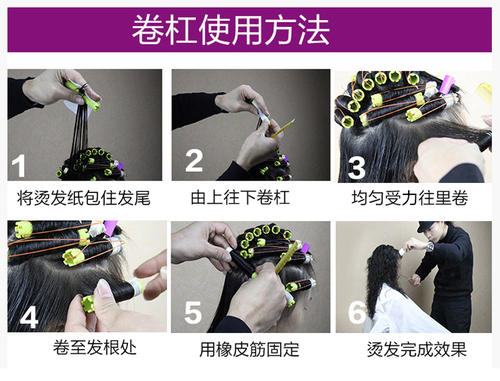 卷杠使用方法

1
将烫发纸包住发尾

2
由上往下卷杠

3
均匀受力往里卷

4
卷至发根处

5
用橡皮筋固定

6
烫发完成效果